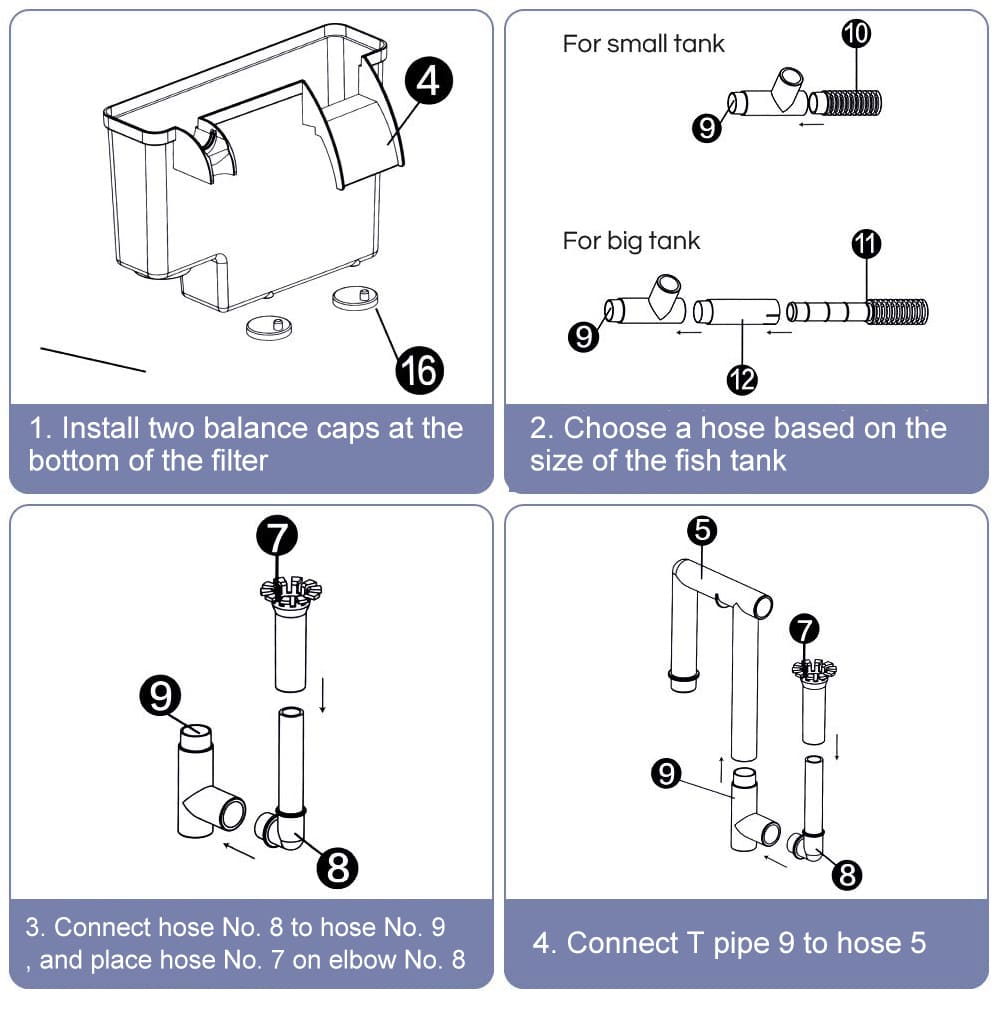 4

16

1. Install two balance caps at the bottom of the filter

For small tank

10

9

For big tank

11

9

12

2. Choose a hose based on the size of the fish tank

7

9

8

3. Connect hose No. 8 to hose No. 9 , and place hose No. 7 on elbow No. 8

5

7

9

8

4. Connect T pipe 9 to hose 5