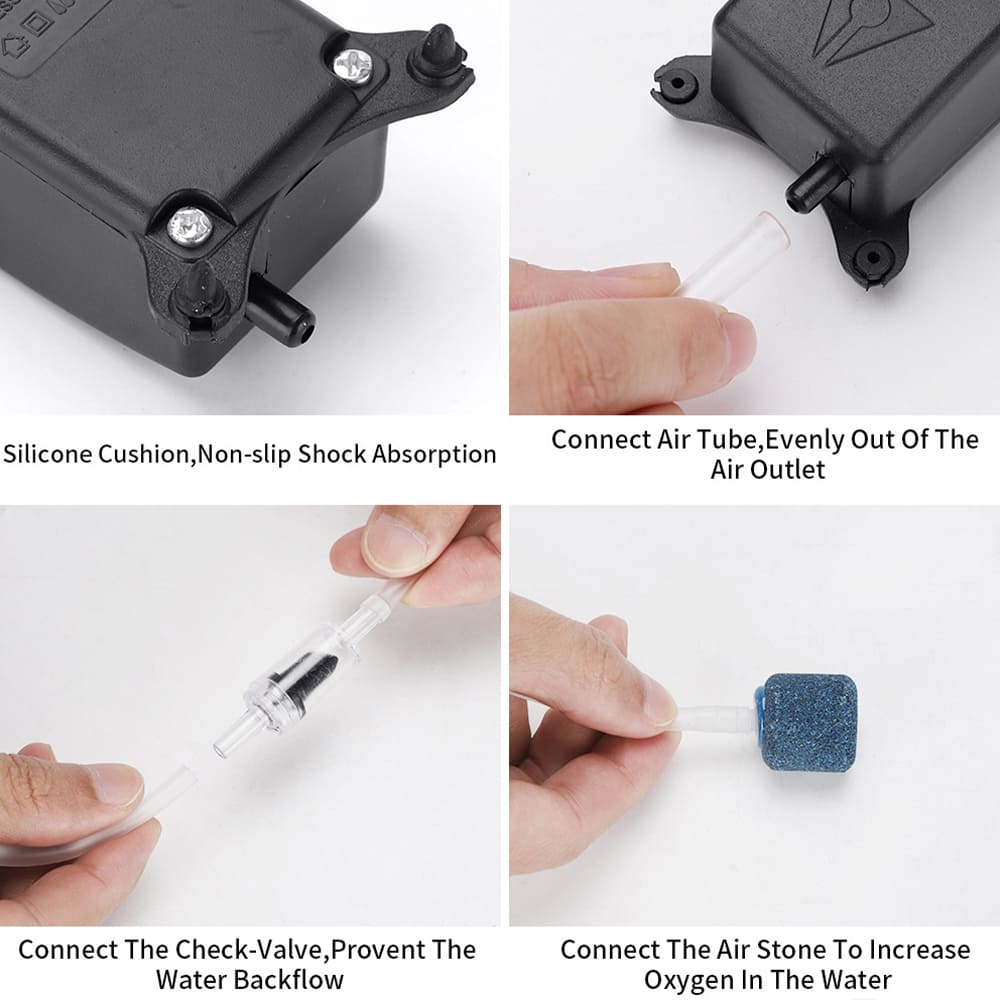 Silicone Cushion,Non-slip Shock Absorption

Connect Air Tube,Evenly Out Of The Air Outlet

Connect The Check-Valve,Provent The Water Backflow

Connect The Air Stone To Increase Oxygen In The Water