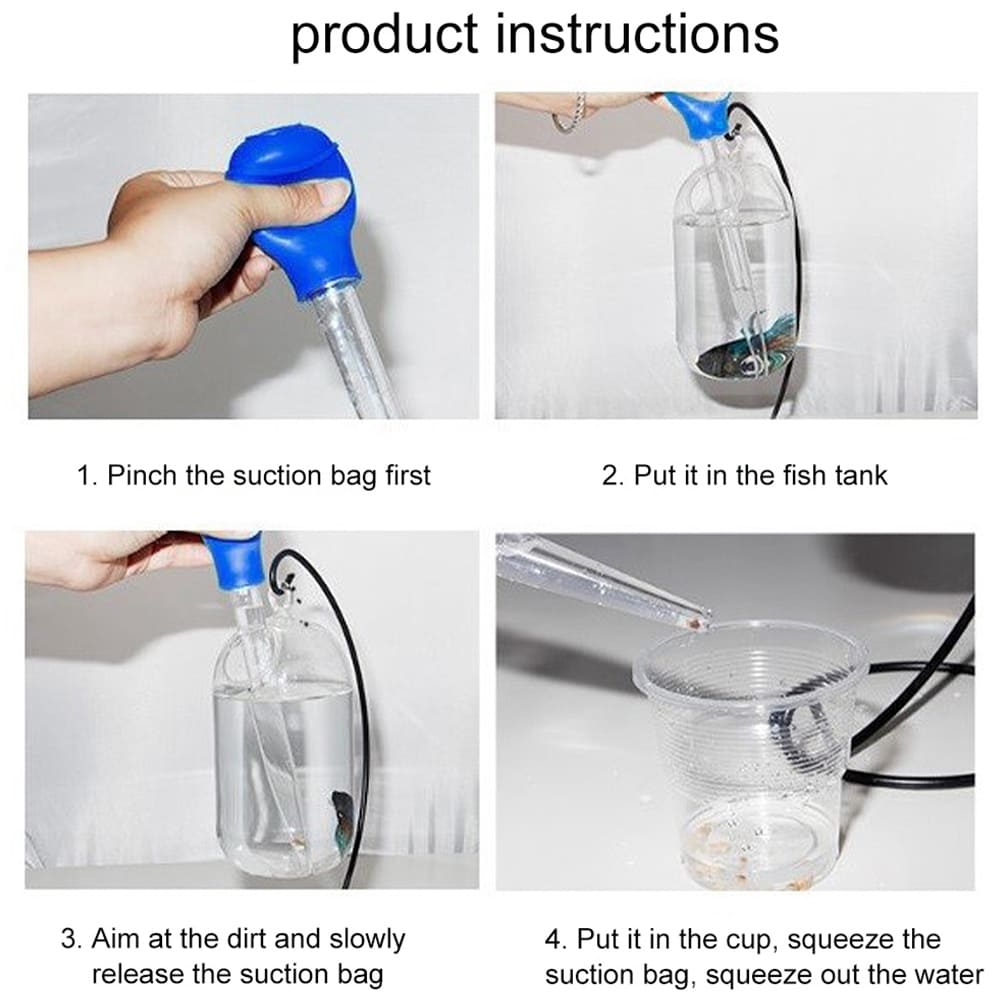 product instructions

1. Pinch the suction bag first

2. Put it in the fish tank

3. Aim at the dirt and slowly release the suction bag

4. Put it in the cup, squeeze the suction bag, squeeze out the water