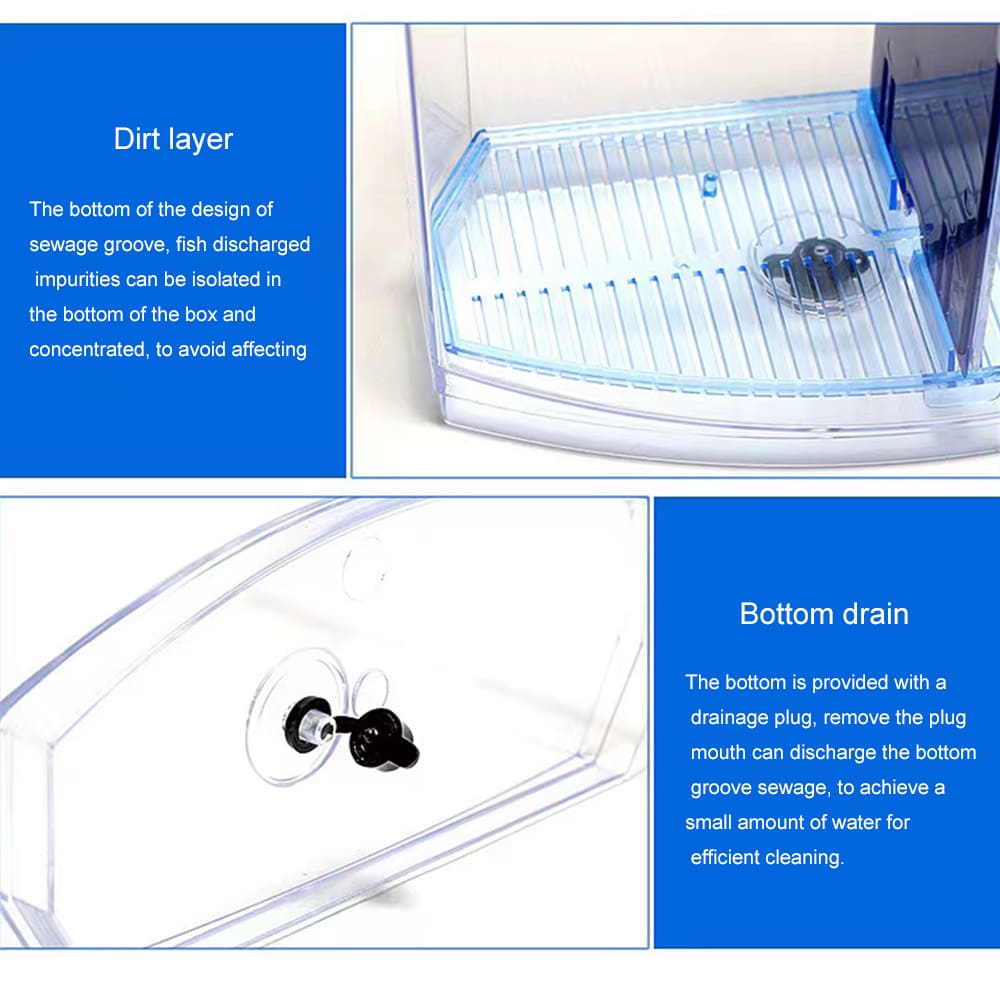 Dirt layer

The bottom of the design of sewage groove, fish discharged impurities can be isolated in the bottom of the box and concentrated, to avoid affecting

Bottom drain

The bottom is provided with a drainage plug, remove the plug mouth can discharge the bottom groove sewage, to achieve a small amount of water for efficient cleaning.