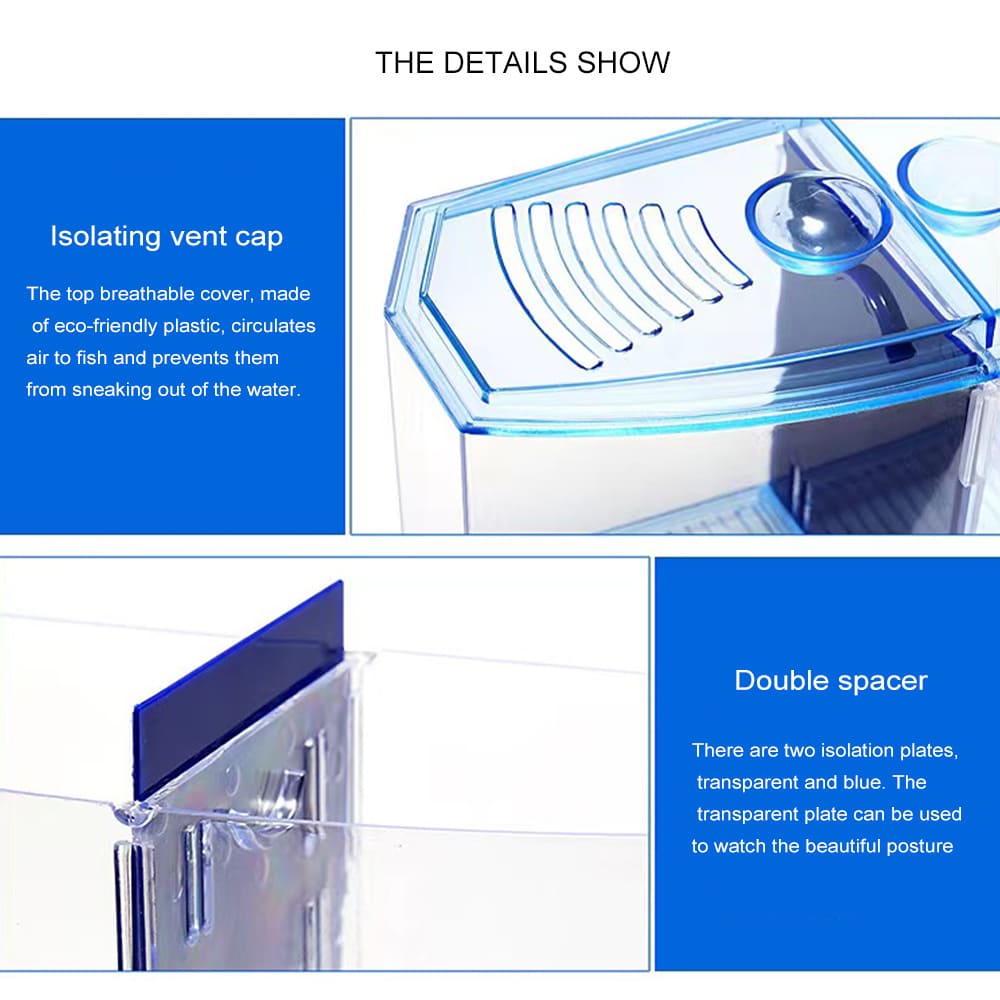 THE DETAILS SHOW

Isolating vent cap

The top breathable cover, made of eco-friendly plastic, circulates air to fish and prevents them from sneaking out of the water.

Double spacer

There are two isolation plates, transparent and blue. The transparent plate can be used to watch the beautiful posture