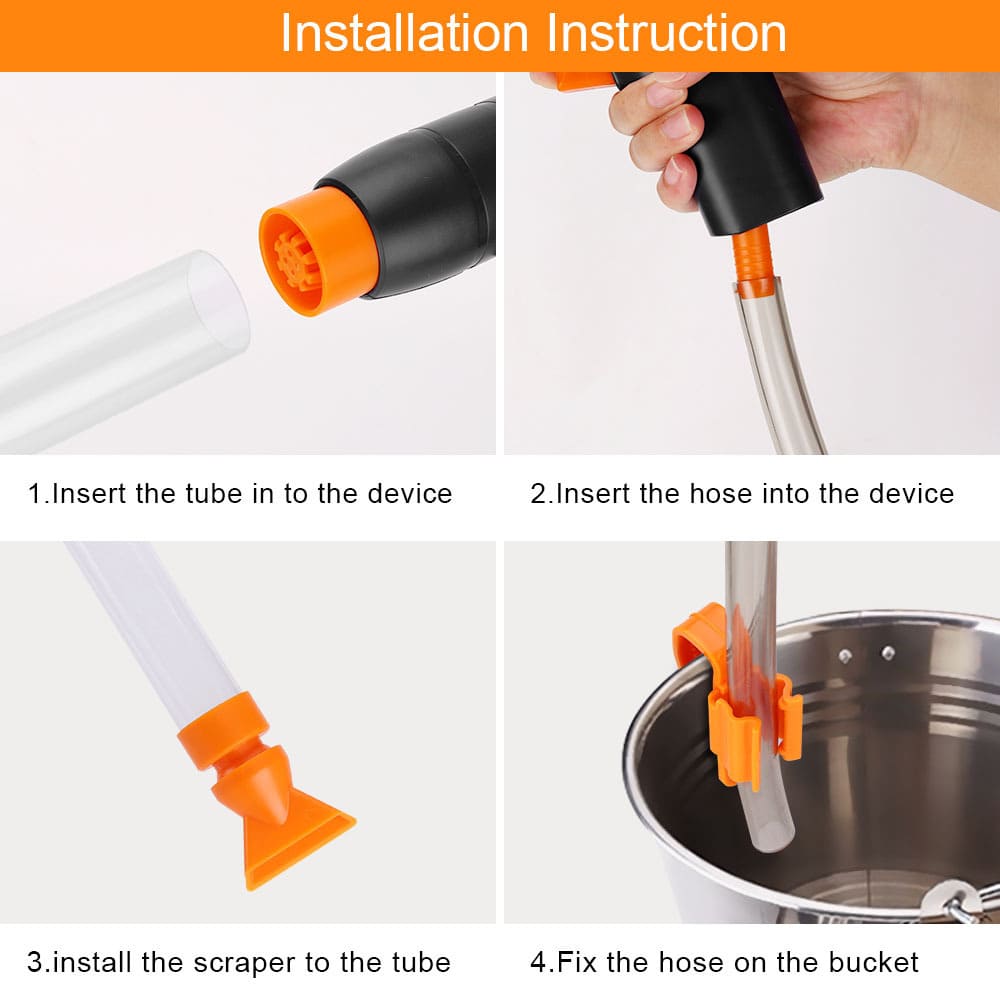 Installation Instruction

1.Insert the tube in to the device

2.Insert the hose into the device

3.install the scraper to the tube

4.Fix the hose on the bucket