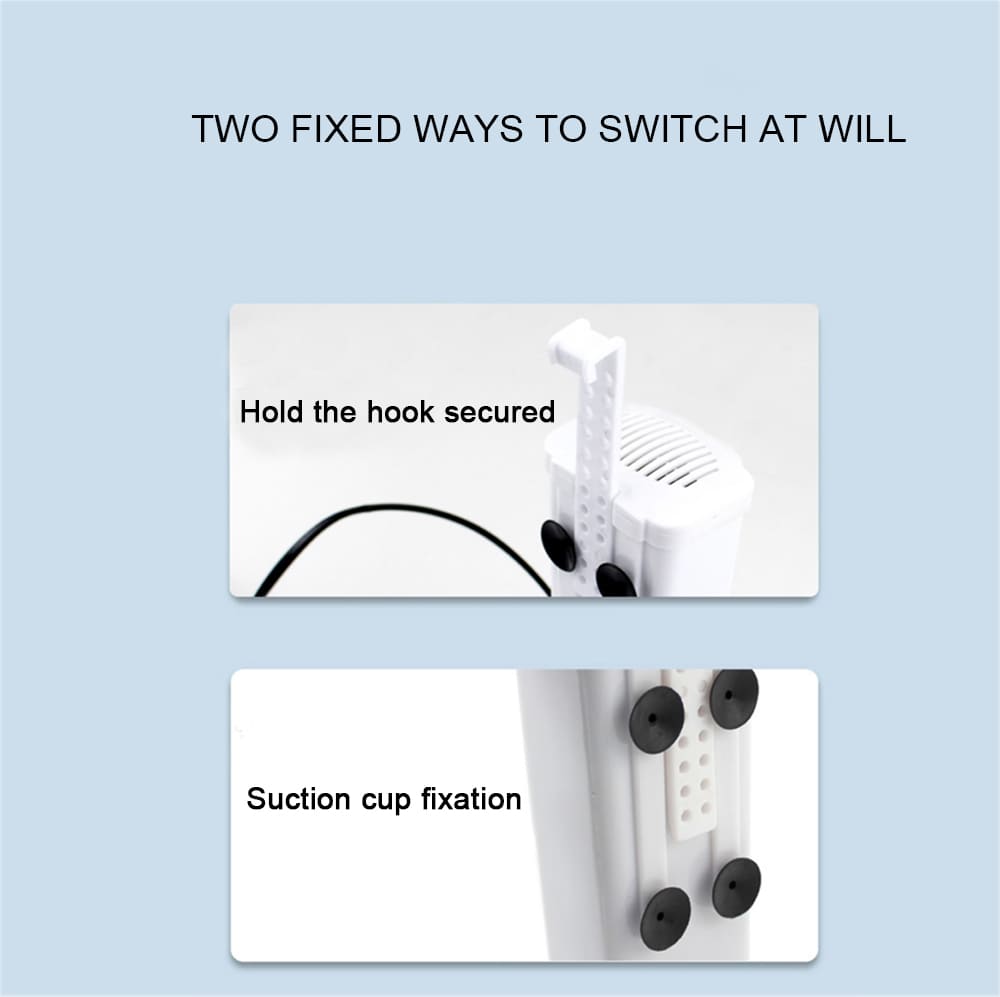 TWO FIXED WAYS TO SWITCH AT WILL

Hold the hook secured

Suction cup fixation