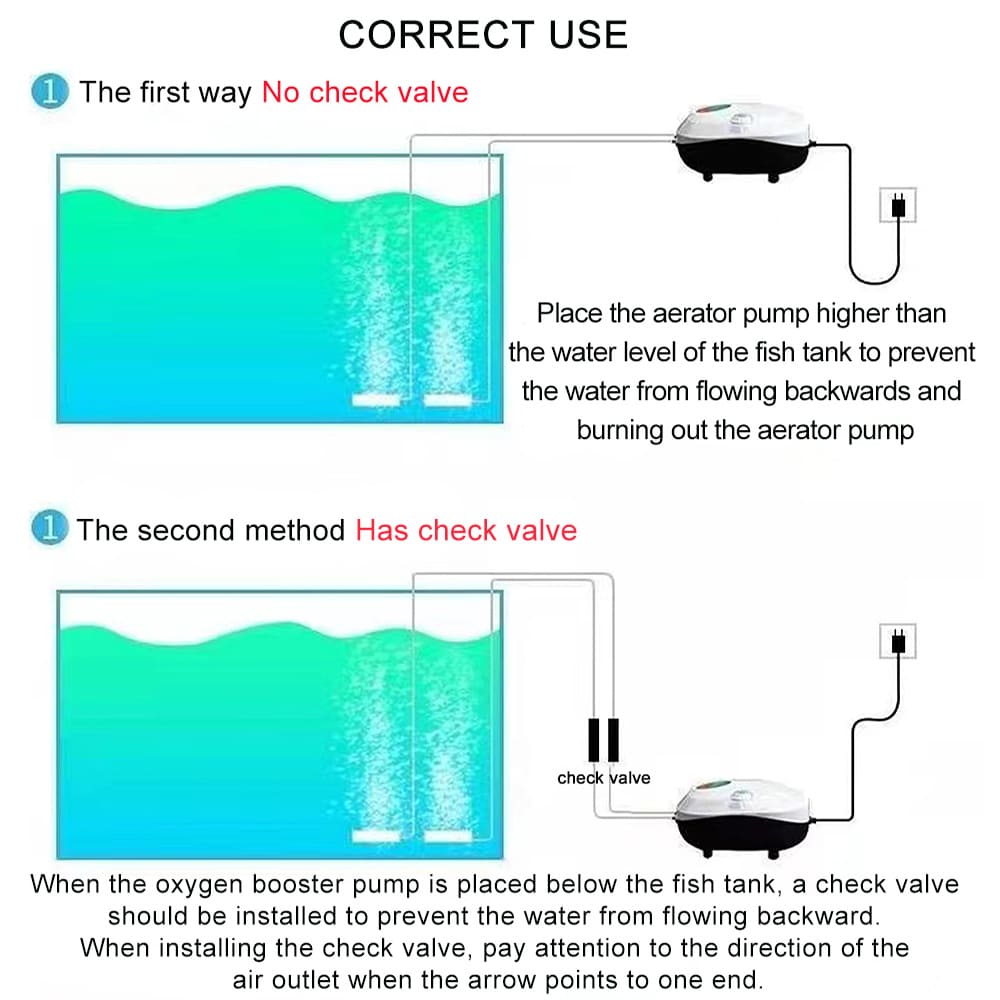 CORRECT USE

1 The first way No check valve

Place the aerator pump higher than the water level of the fish tank to prevent the water from flowing backwards and burning out the aerator pump

1 The second method Has check valve

check valve

When the oxygen booster pump is placed below the fish tank, a check valve should be installed to prevent the water from flowing backward. When installing the check valve, pay attention to the direction of the air outlet when the arrow points to one end.