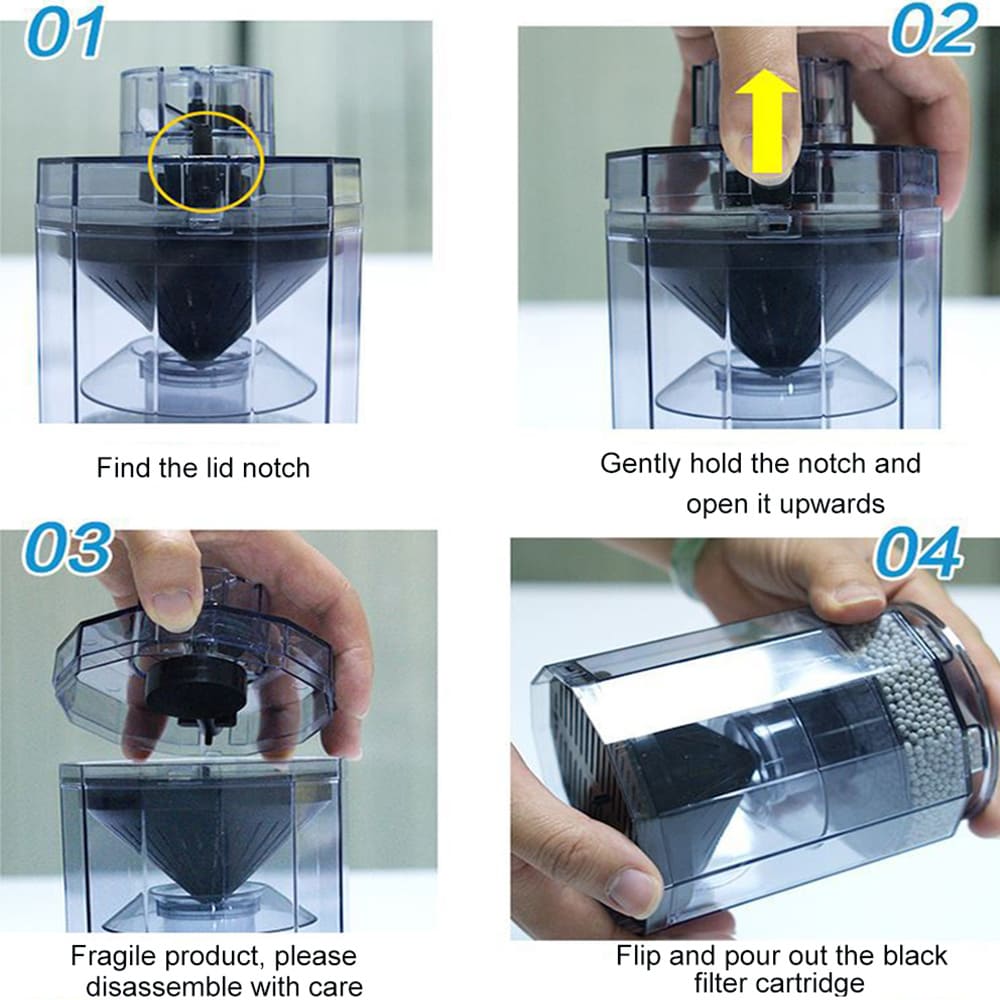 01

Find the lid notch

02

Gently hold the notch and open it upwards

03

Fragile product, please disassemble with care

04

Flip and pour out the black filter cartridge