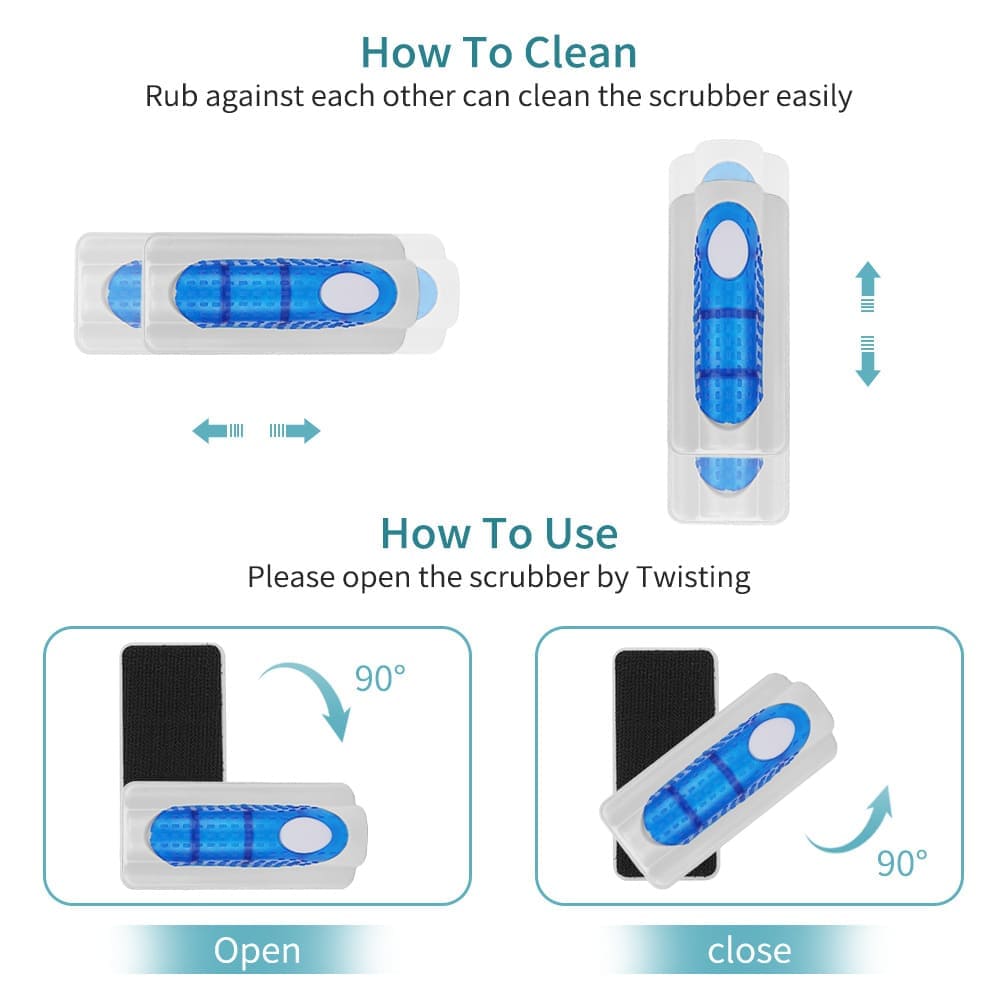 How To Clean
Rub against each other can clean the scrubber easily

How To Use
Please open the scrubber by Twisting

90°

90°

Open

close