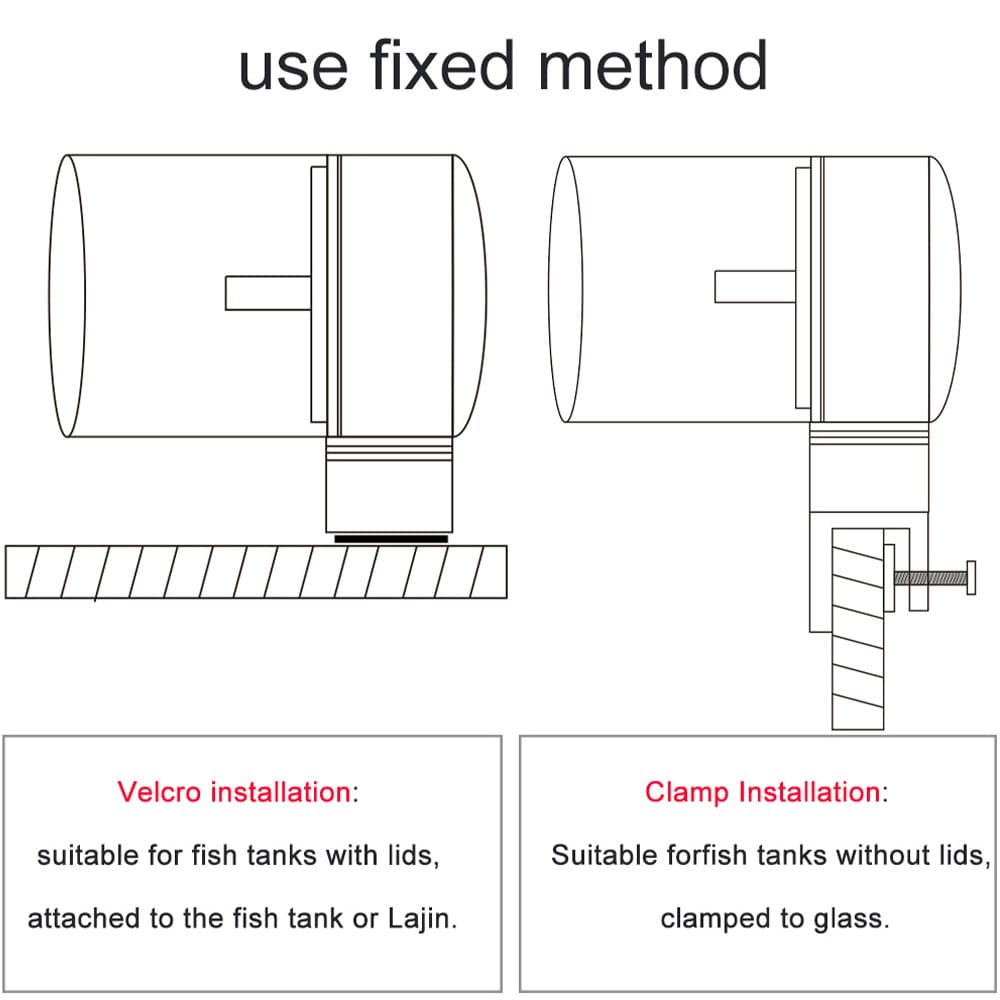 use fixed method

Velcro installation:

suitable for fish tanks with lids,

attached to the fish tank or Lajin.

Clamp Installation:

Suitable forfish tanks without lids,

clamped to glass.